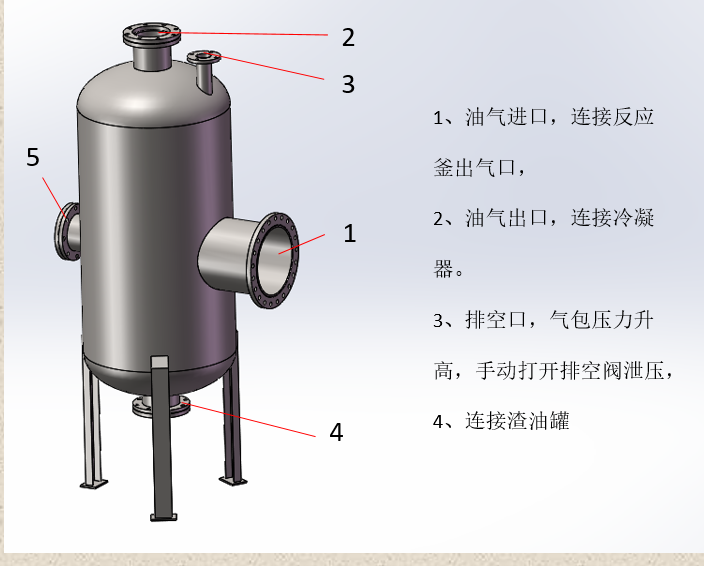 2

3

5

1

4

1、油气进口，连接反应釜出气口，

2、油气出口，连接冷凝器。

3、排空口，气包压力升高，手动打开排空阀泄压，

4、连接渣油罐